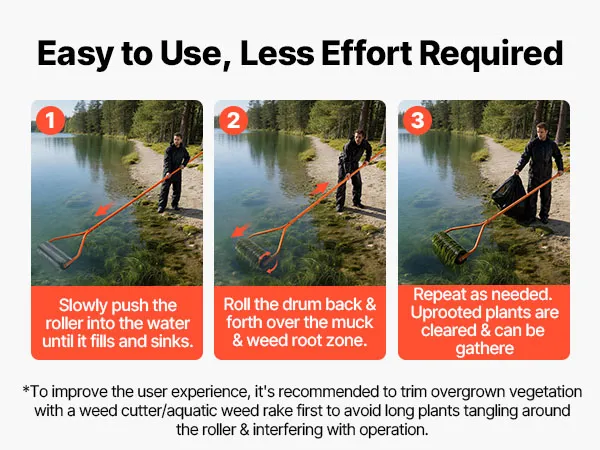 Easy to Use, Less Effort Required

1

Slowly push the roller into the water until it fills and sinks.

2

Roll the drum back & forth over the muck & weed root zone.

3

Repeat as needed. Uprooted plants are cleared & can be gathere

*To improve the user experience, it's recommended to trim overgrown vegetation with a weed cutter/aquatic weed rake first to avoid long plants tangling around the roller & interfering with operation.