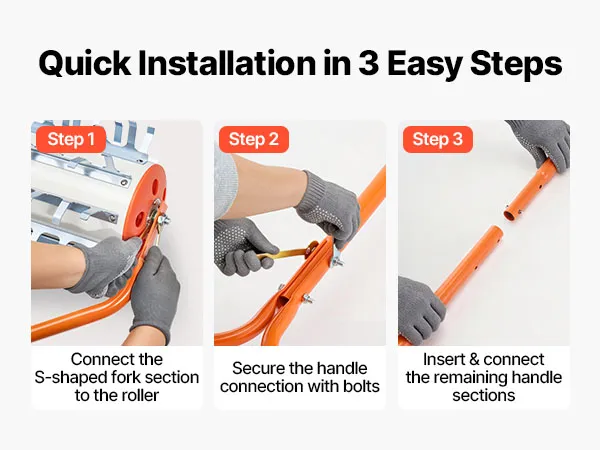 Quick Installation in 3 Easy Steps

Step 1

Connect the S-shaped fork section to the roller

Step 2

Secure the handle connection with bolts

Step 3

Insert & connect the remaining handle sections