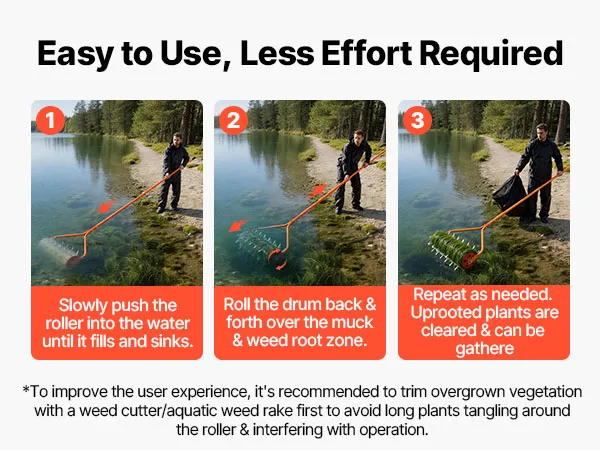 Easy to Use, Less Effort Required

1

Slowly push the roller into the water until it fills and sinks.

2

Roll the drum back & forth over the muck & weed root zone.

3

Repeat as needed. Uprooted plants are cleared & can be gathere

*To improve the user experience, it's recommended to trim overgrown vegetation with a weed cutter/aquatic weed rake first to avoid long plants tangling around the roller & interfering with operation.