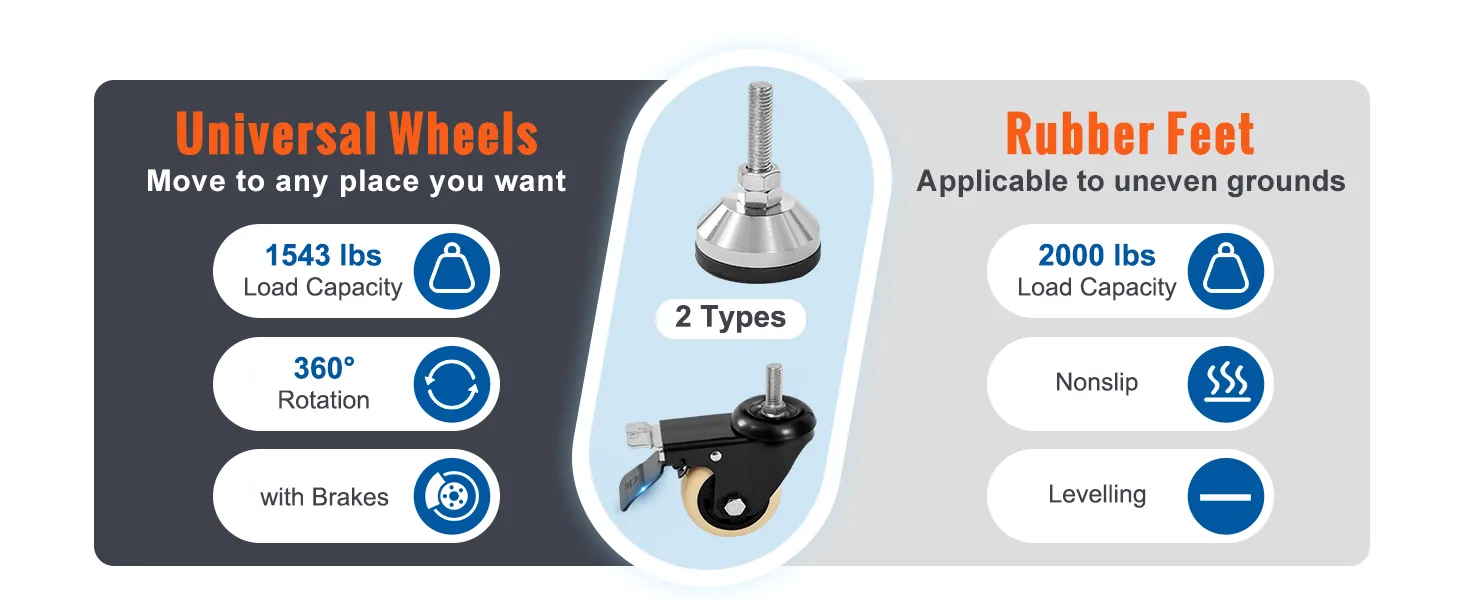 Universal Wheels
Move to any place you want

1543 lbs
Load Capacity

360°
Rotation

with Brakes

2 Types

Rubber Feet
Applicable to uneven grounds

2000 lbs
Load Capacity

Nonslip

Levelling