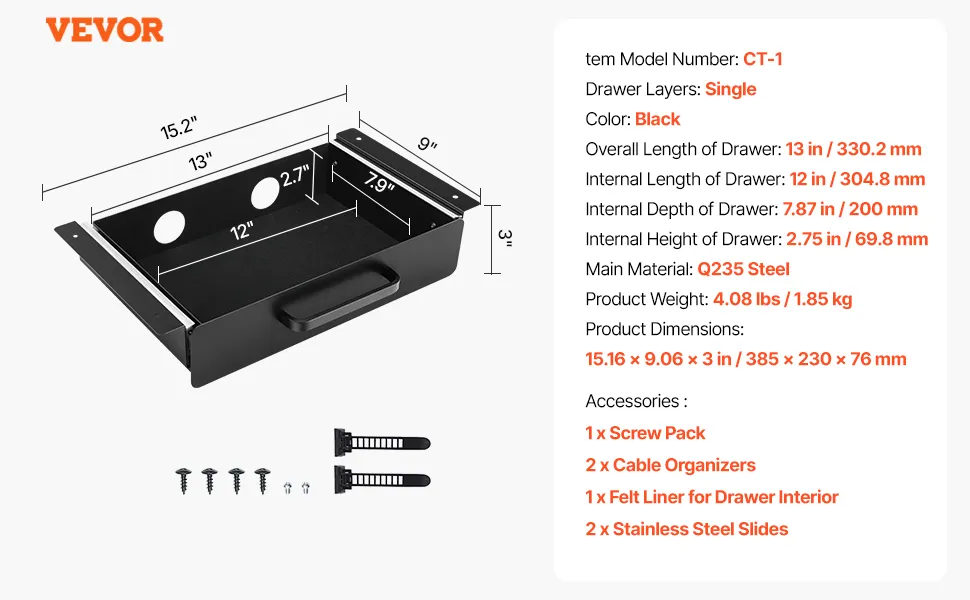 VEVOR

15.2"
13"
9"
2.7"
7.9"
12"
3"

tem Model Number: CT-1
Drawer Layers: Single
Color: Black
Overall Length of Drawer: 13 in / 330.2 mm
Internal Length of Drawer: 12 in / 304.8 mm
Internal Depth of Drawer: 7.87 in / 200 mm
Internal Height of Drawer: 2.75 in / 69.8 mm
Main Material: Q235 Steel
Product Weight: 4.08 lbs / 1.85 kg
Product Dimensions:
15.16 × 9.06 × 3 in / 385 × 230 × 76 mm

Accessories :
1 x Screw Pack
2 x Cable Organizers
1 x Felt Liner for Drawer Interior
2 x Stainless Steel Slides