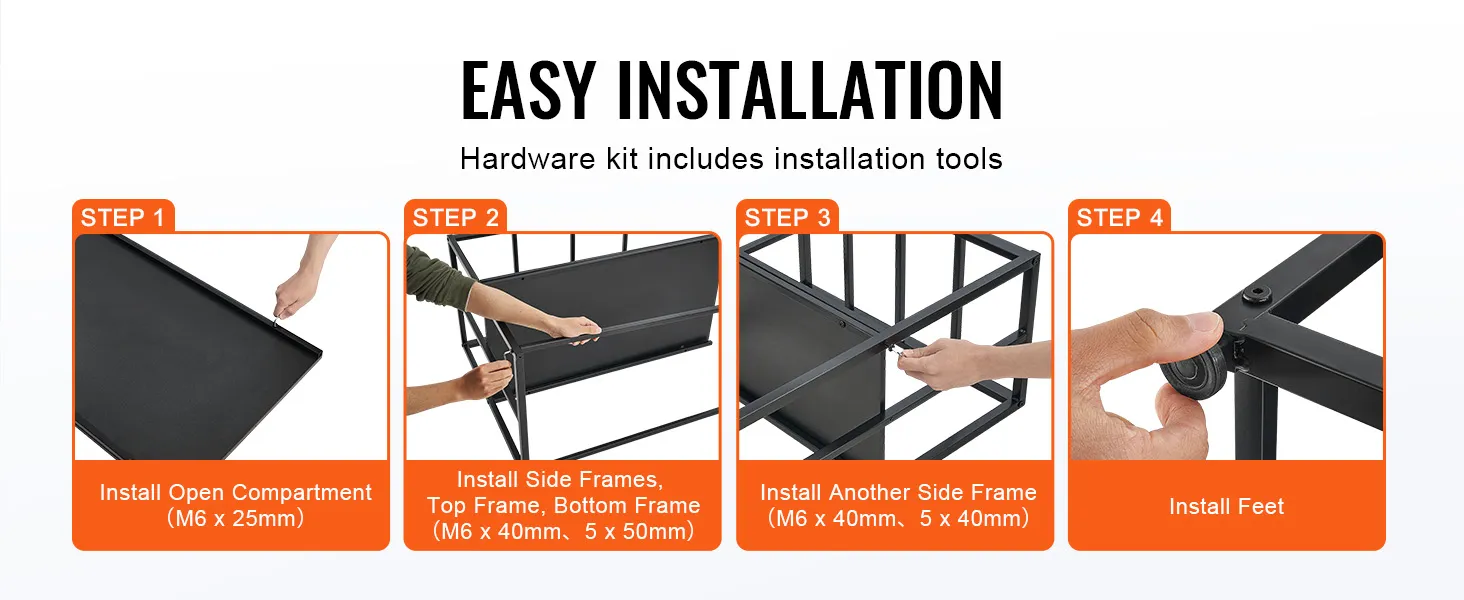 EASY INSTALLATION

Hardware kit includes installation tools

STEP 1

Install Open Compartment （M6 x 25mm）

STEP 2

Install Side Frames, Top Frame, Bottom Frame （M6 x 40mm、5 x 50mm）

STEP 3

Install Another Side Frame （M6 x 40mm、5 x 40mm）

STEP 4

Install Feet