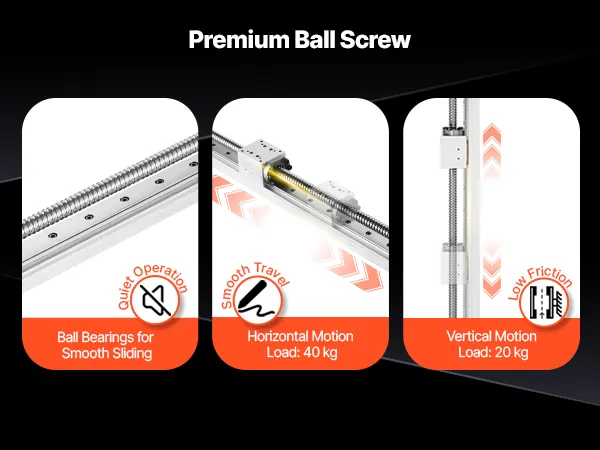 Premium Ball Screw

Quiet Operation

Ball Bearings for Smooth Sliding

Smooth Travel

Horizontal Motion Load: 40 kg

Low Friction

Vertical Motion Load: 20 kg