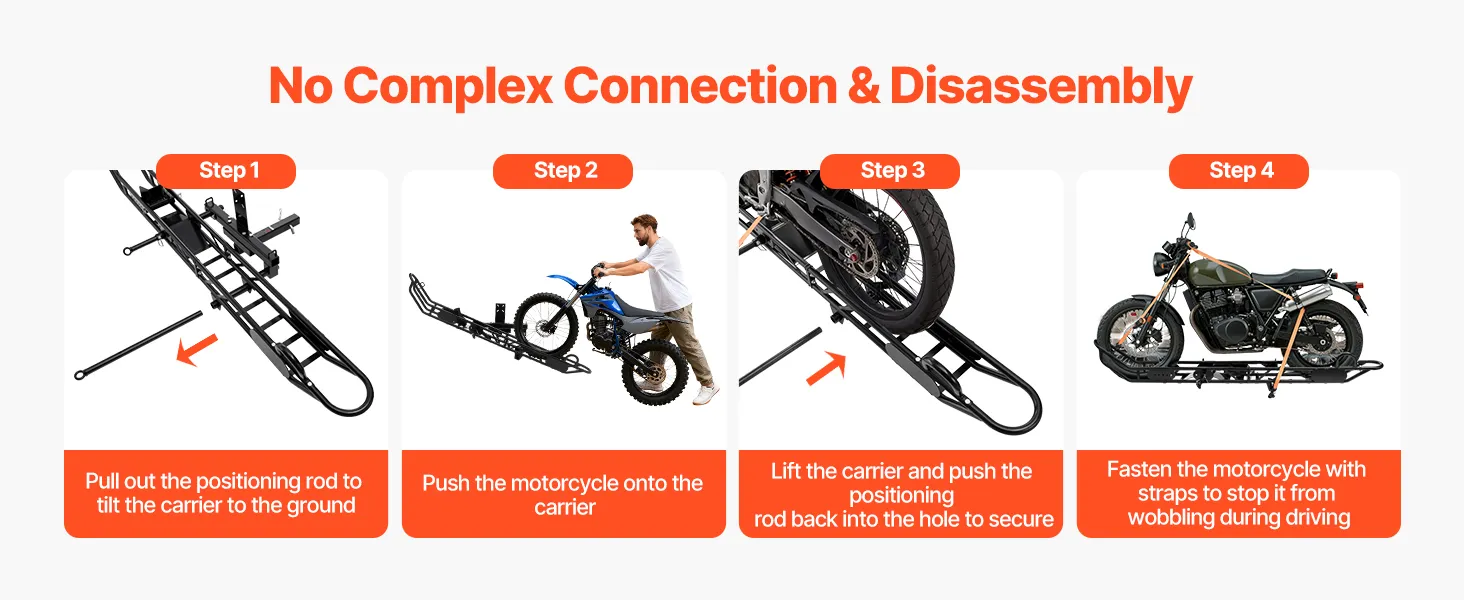 No Complex Connection & Disassembly

Step 1

Pull out the positioning rod to tilt the carrier to the ground

Step 2

Push the motorcycle onto the carrier

Step 3

Lift the carrier and push the positioning rod back into the hole to secure

Step 4

Fasten the motorcycle with straps to stop it from wobbling during driving