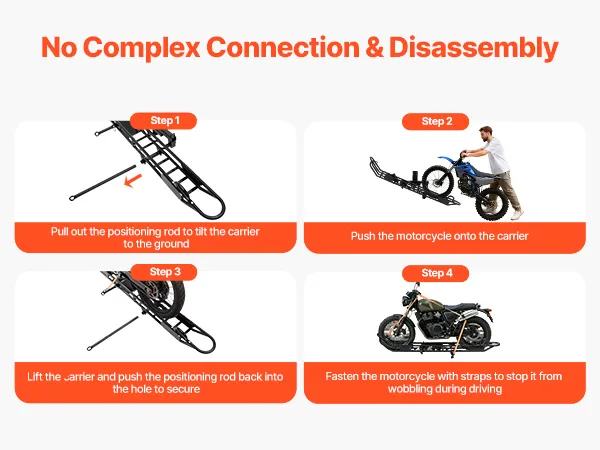 No Complex Connection & Disassembly

Step 1

Pull out the positioning rod to tilt the carrier to the ground

Step 2

Push the motorcycle onto the carrier

Step 3

Lift the carrier and push the positioning rod back into the hole to secure

Step 4

Fasten the motorcycle with straps to stop it from wobbling during driving