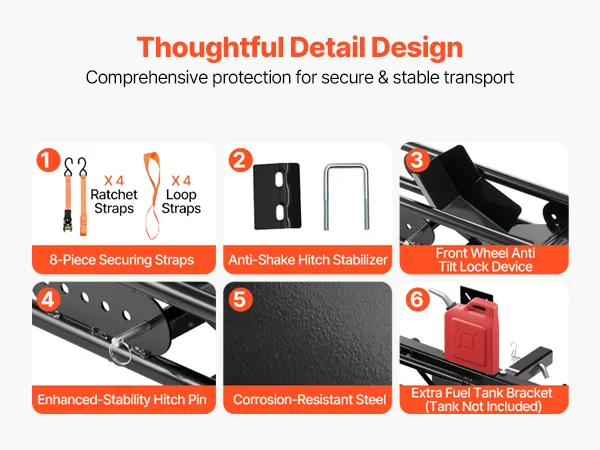 Thoughtful Detail Design
Comprehensive protection for secure & stable transport

1
X 4
Ratchet Straps
X 4
Loop Straps
8-Piece Securing Straps

2
Anti-Shake Hitch Stabilizer

3
Front Wheel Anti Tilt Lock Device

4
Enhanced-Stability Hitch Pin

5
Corrosion-Resistant Steel

6
Extra Fuel Tank Bracket (Tank Not Included)