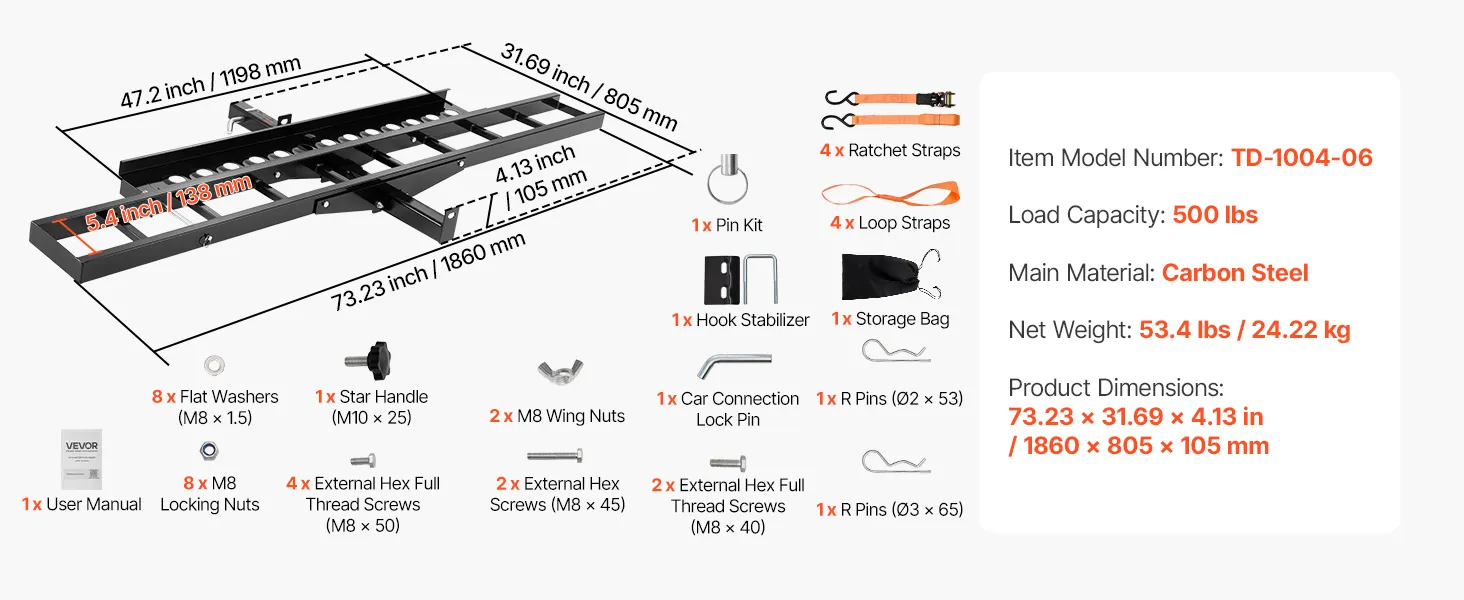 47.2 inch / 1198 mm

31.69 inch / 805 mm

5.4 inch / 138 mm

4.13 inch / 105 mm

73.23 inch / 1860 mm

4 x Ratchet Straps

1 x Pin Kit

4 x Loop Straps

1 x Hook Stabilizer

1 x Storage Bag

8 x Flat Washers (M8 × 1.5)

1 x Star Handle (M10 × 25)

2 x M8 Wing Nuts

1 x Car Connection Lock Pin

1 x R Pins (Ø2 × 53)

VEVOR

1 x User Manual

8 x M8 Locking Nuts

4 x External Hex Full Thread Screws (M8 × 50)

2 x External Hex Screws (M8 × 45)

2 x External Hex Full Thread Screws (M8 × 40)

1 x R Pins (Ø3 × 65)

Item Model Number: TD-1004-06

Load Capacity: 500 lbs

Main Material: Carbon Steel

Net Weight: 53.4 lbs / 24.22 kg

Product Dimensions:
73.23 × 31.69 × 4.13 in
/ 1860 × 805 × 105 mm