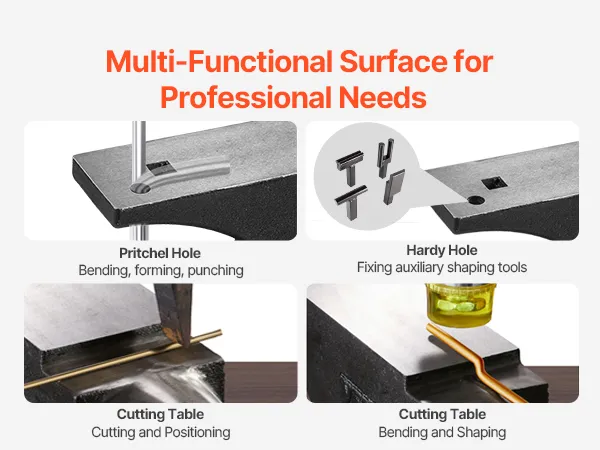 Multi-Functional Surface for Professional Needs

Pritchel Hole
Bending, forming, punching

Hardy Hole
Fixing auxiliary shaping tools

Cutting Table
Cutting and Positioning

Cutting Table
Bending and Shaping