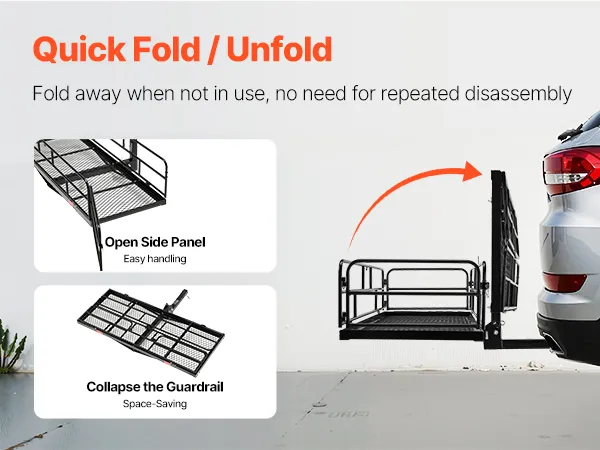 Quick Fold / Unfold

Fold away when not in use, no need for repeated disassembly

Open Side Panel
Easy handling

Collapse the Guardrail
Space-Saving