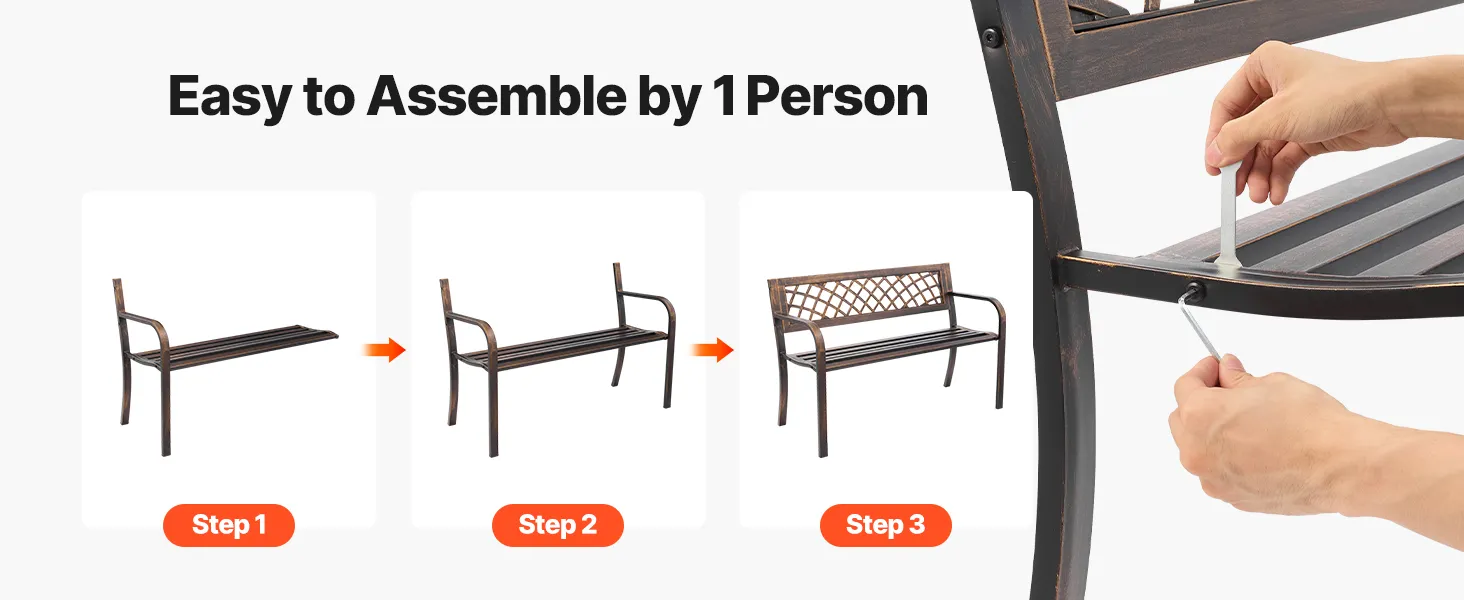 Easy to Assemble by 1 Person

Step 1

Step 2

Step 3