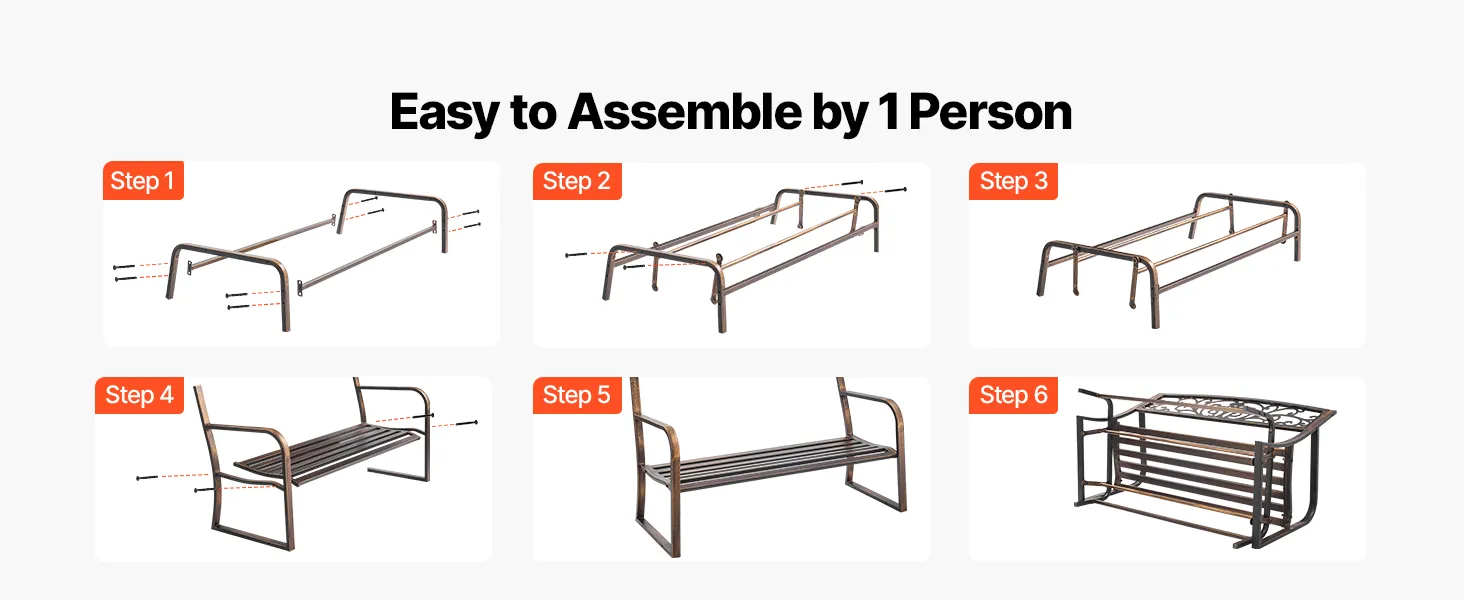 Easy to Assemble by 1 Person

Step 1

Step 2

Step 3

Step 4

Step 5

Step 6