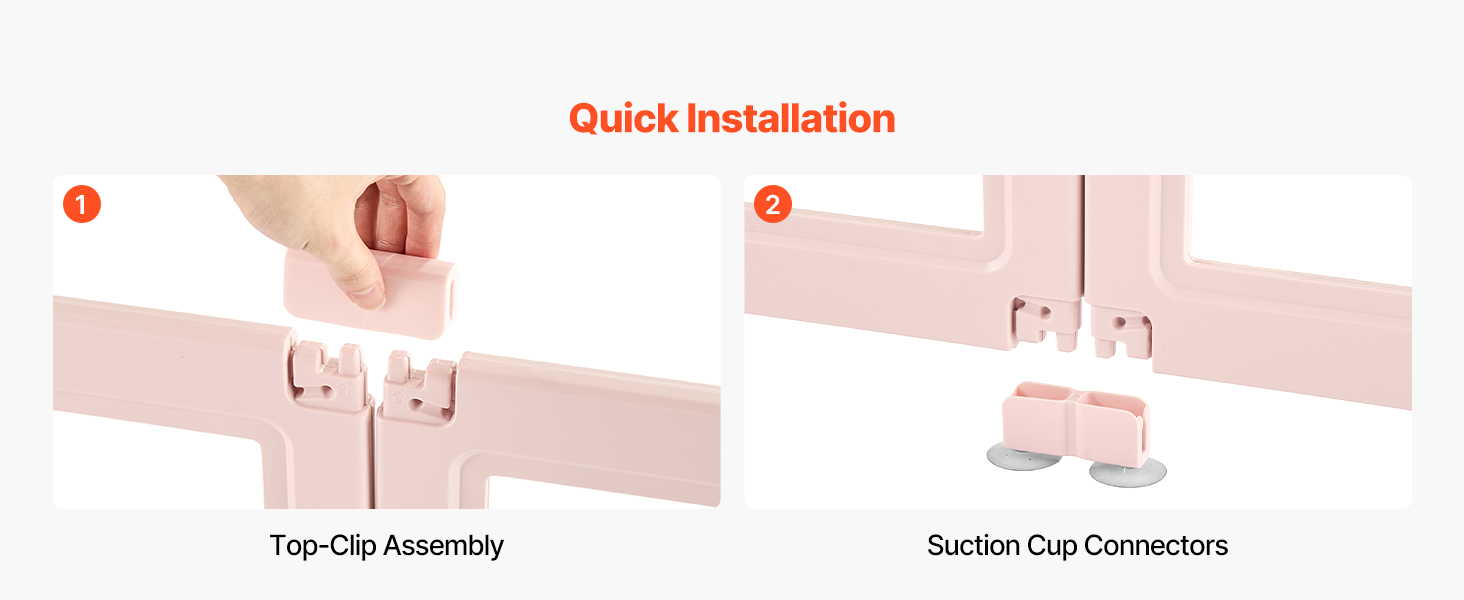 Quick Installation

1

Top-Clip Assembly

2

Suction Cup Connectors