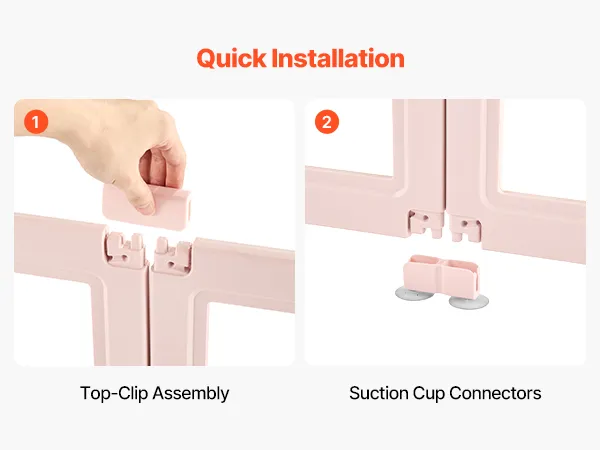 Quick Installation

1

Top-Clip Assembly

2

Suction Cup Connectors