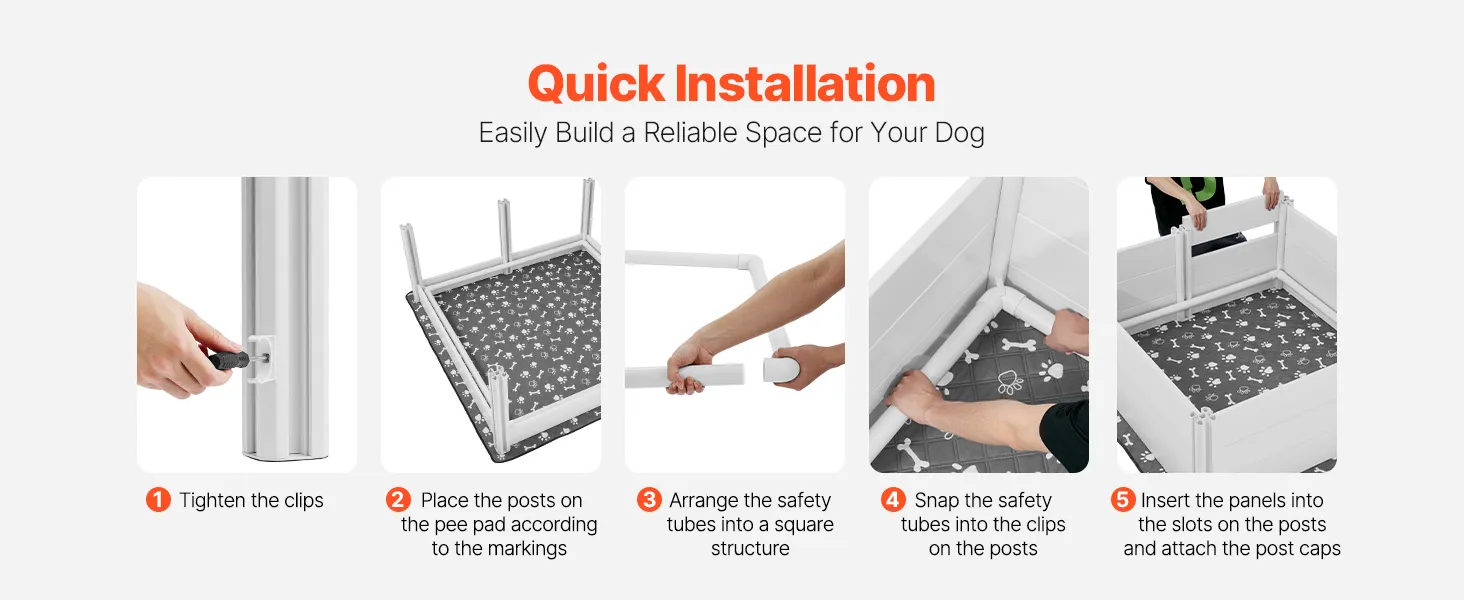 Quick Installation

Easily Build a Reliable Space for Your Dog

1 Tighten the clips

2 Place the posts on the pee pad according to the markings

3 Arrange the safety tubes into a square structure

4 Snap the safety tubes into the clips on the posts

5 Insert the panels into the slots on the posts and attach the post caps