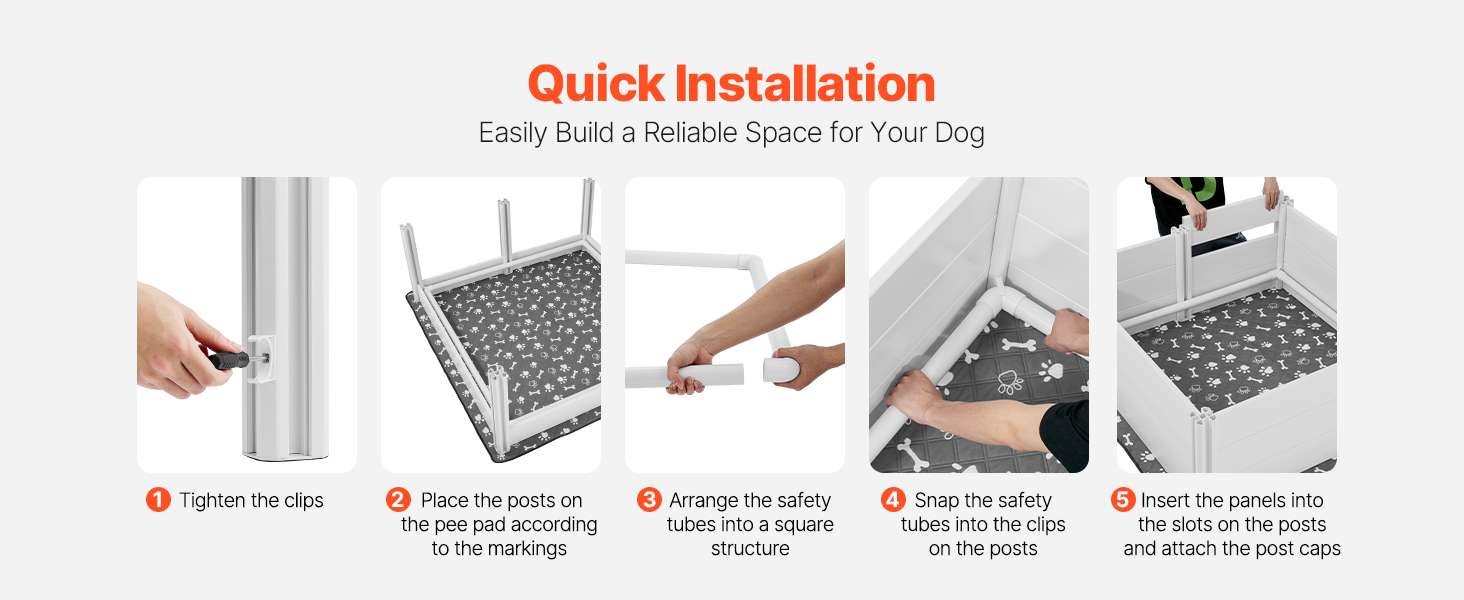 Quick Installation

Easily Build a Reliable Space for Your Dog

1 Tighten the clips

2 Place the posts on the pee pad according to the markings

3 Arrange the safety tubes into a square structure

4 Snap the safety tubes into the clips on the posts

5 Insert the panels into the slots on the posts and attach the post caps