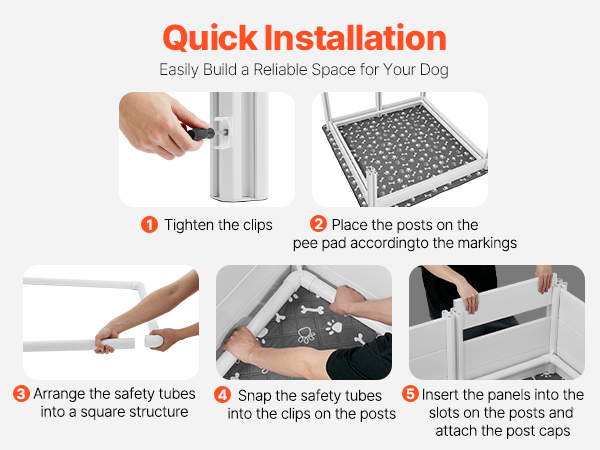 Quick Installation

Easily Build a Reliable Space for Your Dog

1 Tighten the clips

2 Place the posts on the pee pad accordingto the markings

3 Arrange the safety tubes into a square structure

4 Snap the safety tubes into the clips on the posts

5 Insert the panels into the slots on the posts and attach the post caps