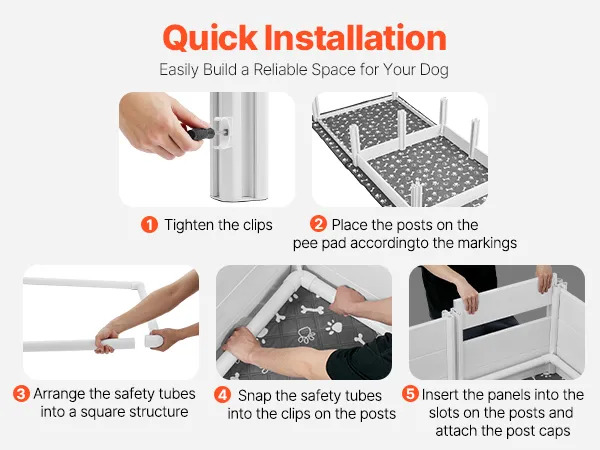 Quick Installation

Easily Build a Reliable Space for Your Dog

1 Tighten the clips

2 Place the posts on the pee pad accordingto the markings

3 Arrange the safety tubes into a square structure

4 Snap the safety tubes into the clips on the posts

5 Insert the panels into the slots on the posts and attach the post caps