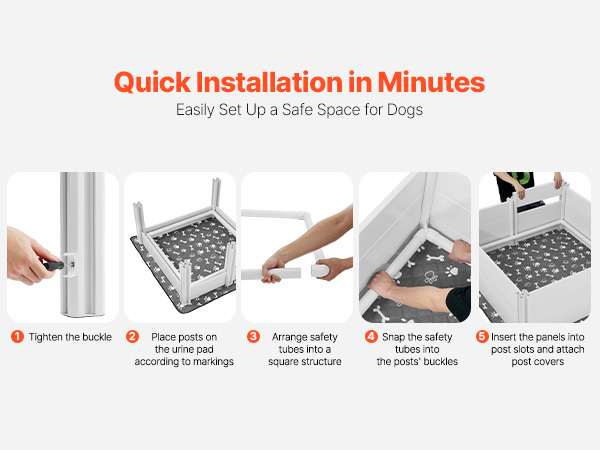 Quick Installation in Minutes

Easily Set Up a Safe Space for Dogs

1 Tighten the buckle

2 Place posts on the urine pad according to markings

3 Arrange safety tubes into a square structure

4 Snap the safety tubes into the posts' buckles

5 Insert the panels into post slots and attach post covers