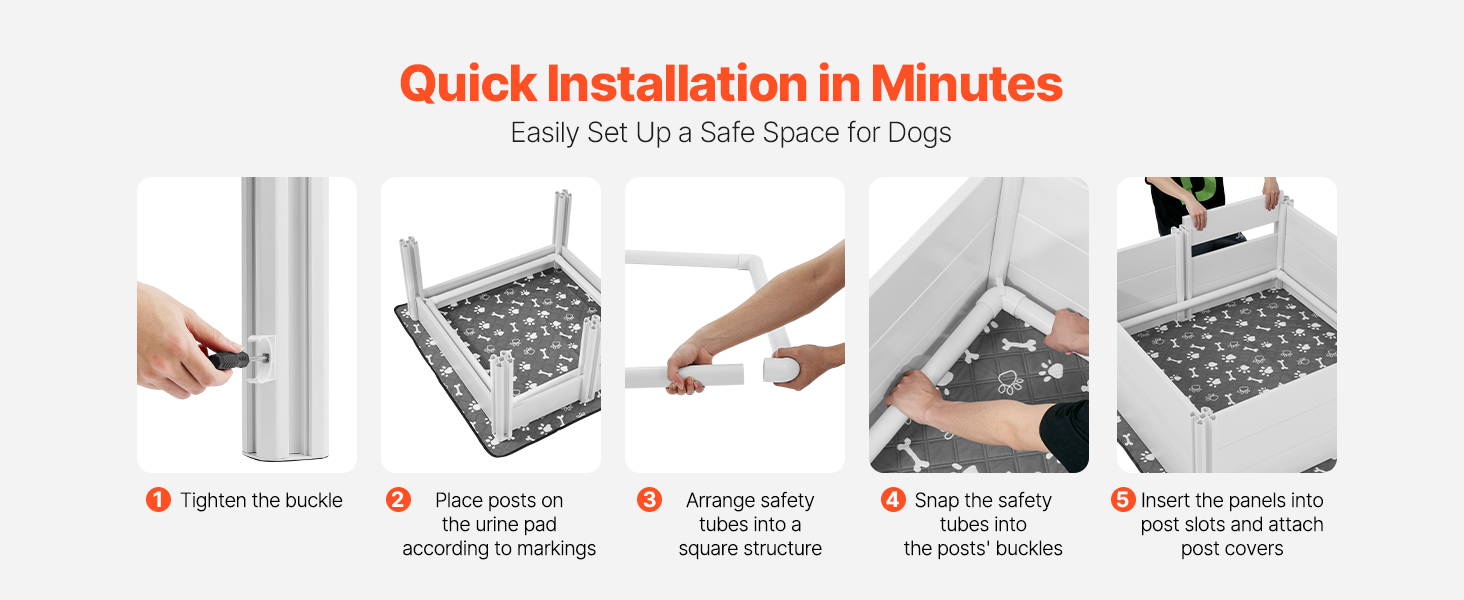 Quick Installation in Minutes

Easily Set Up a Safe Space for Dogs

1 Tighten the buckle

2 Place posts on the urine pad according to markings

3 Arrange safety tubes into a square structure

4 Snap the safety tubes into the posts' buckles

5 Insert the panels into post slots and attach post covers