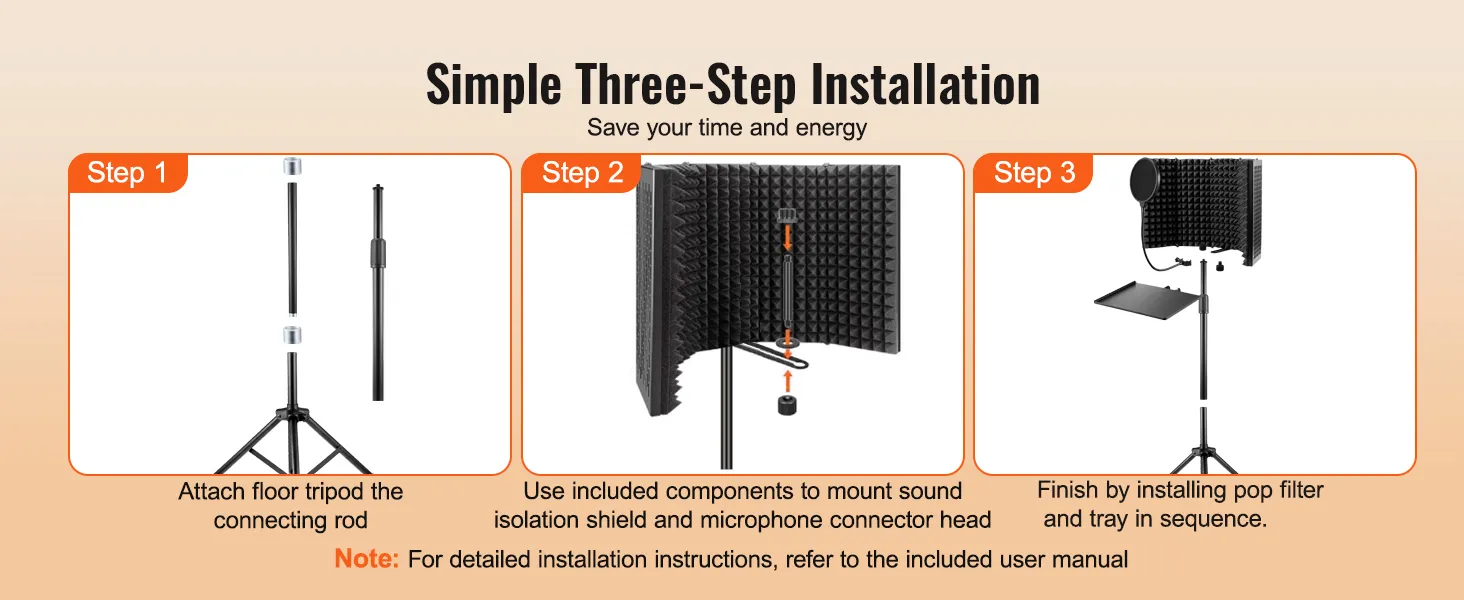 Simple Three-Step Installation

Save your time and energy

Step 1

Attach floor tripod the connecting rod

Step 2

Use included components to mount sound isolation shield and microphone connector head

Step 3

Finish by installing pop filter and tray in sequence.

Note: For detailed installation instructions, refer to the included user manual