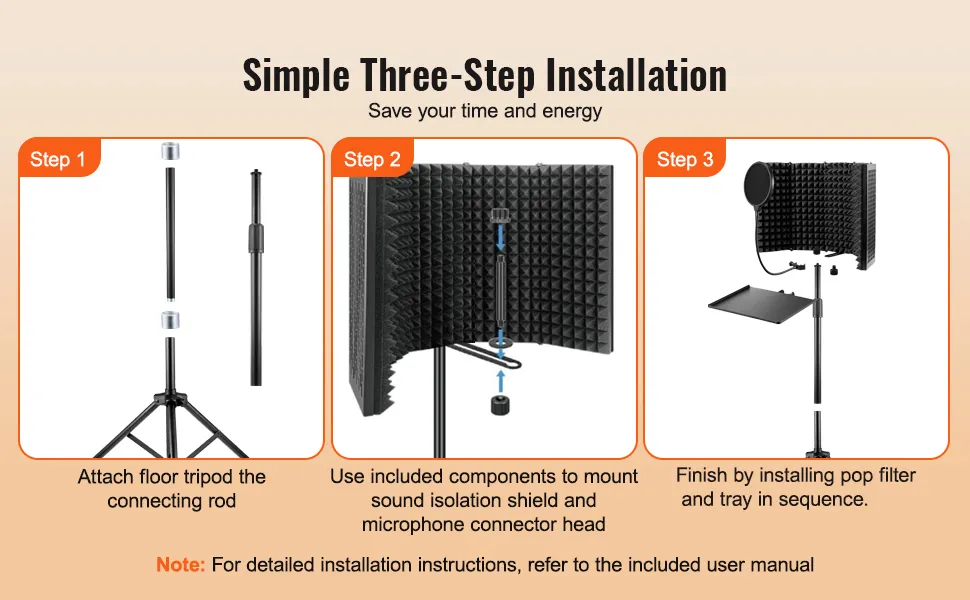 Simple Three-Step Installation
Save your time and energy

Step 1

Attach floor tripod the connecting rod

Step 2

Use included components to mount sound isolation shield and microphone connector head

Step 3

Finish by installing pop filter and tray in sequence.

Note: For detailed installation instructions, refer to the included user manual