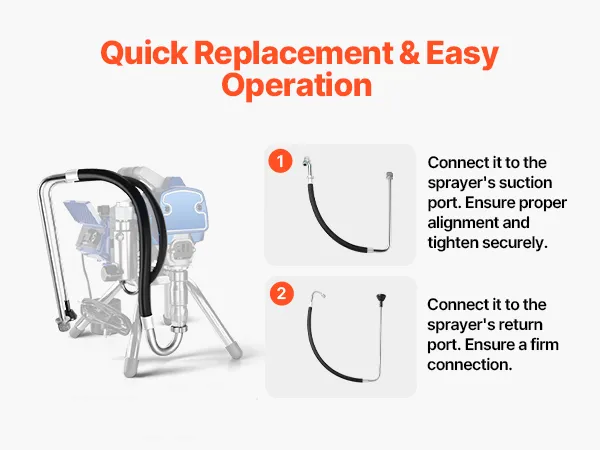 Quick Replacement & Easy Operation

1

Connect it to the sprayer's suction port. Ensure proper alignment and tighten securely.

2

Connect it to the sprayer's return port. Ensure a firm connection.