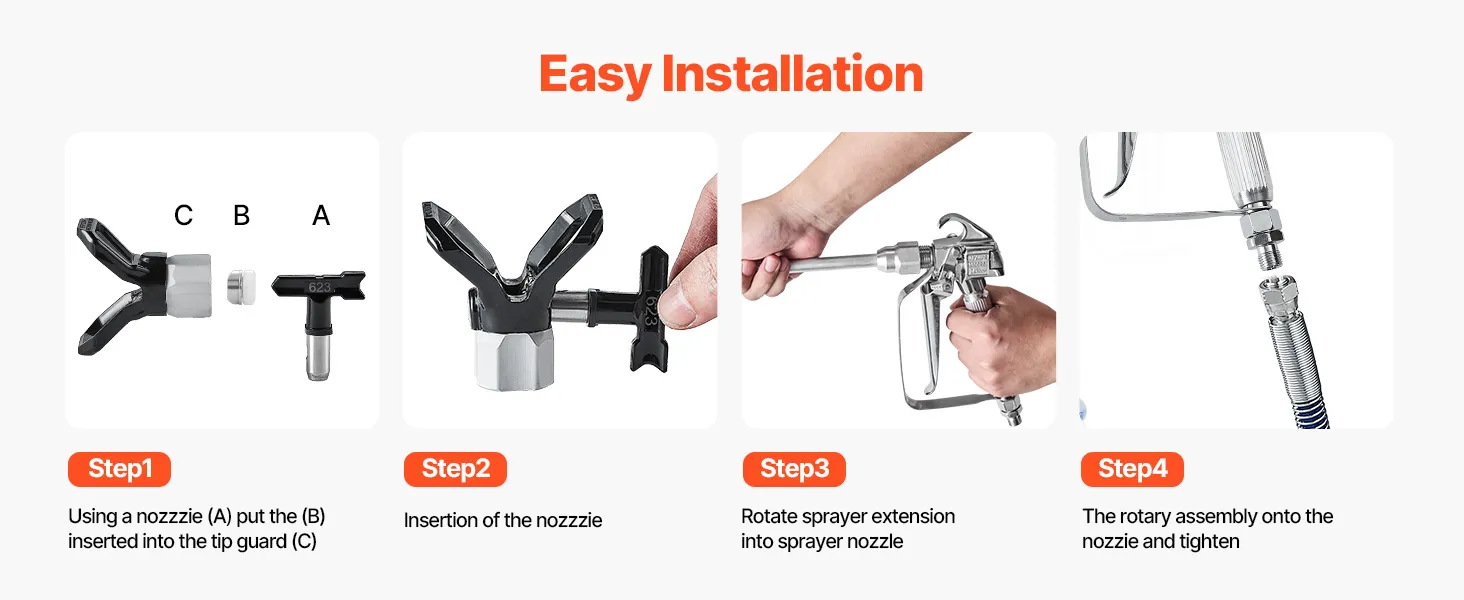 Easy Installation

C B A

623

623

Step1

Using a nozzzie (A) put the (B) inserted into the tip guard (C)

Step2

Insertion of the nozzzie

Step3

Rotate sprayer extension into sprayer nozzle

Step4

The rotary assembly onto the nozzie and tighten