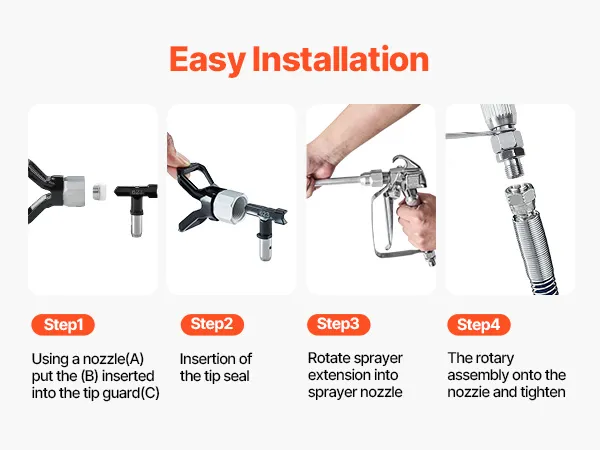 Easy Installation

Step1

Using a nozzle(A) put the (B) inserted into the tip guard(C)

Step2

Insertion of the tip seal

Step3

Rotate sprayer extension into sprayer nozzle

Step4

The rotary assembly onto the nozzie and tighten