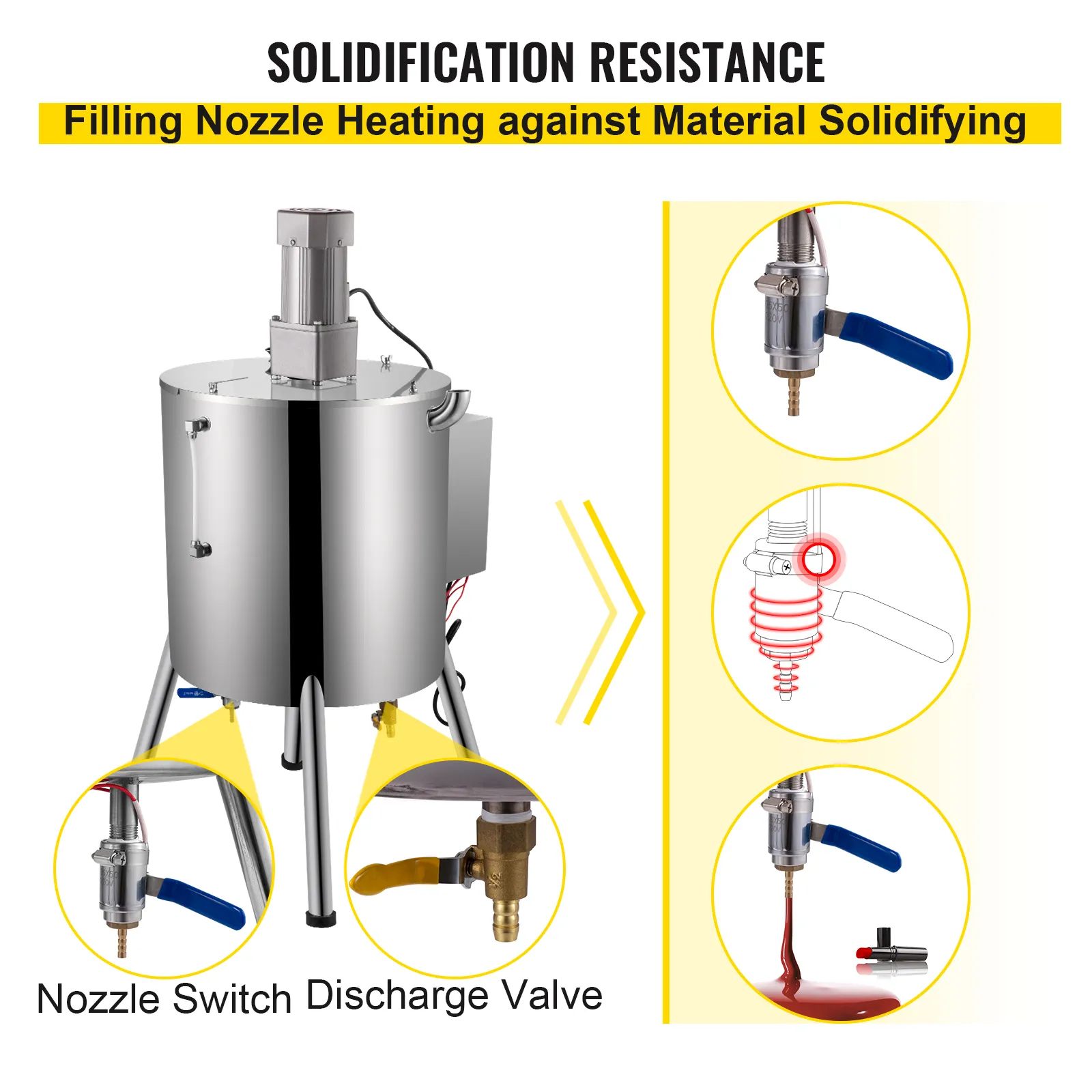 SOLIDIFICATION RESISTANCE

Filling Nozzle Heating against Material Solidifying

Nozzle Switch

Discharge Valve