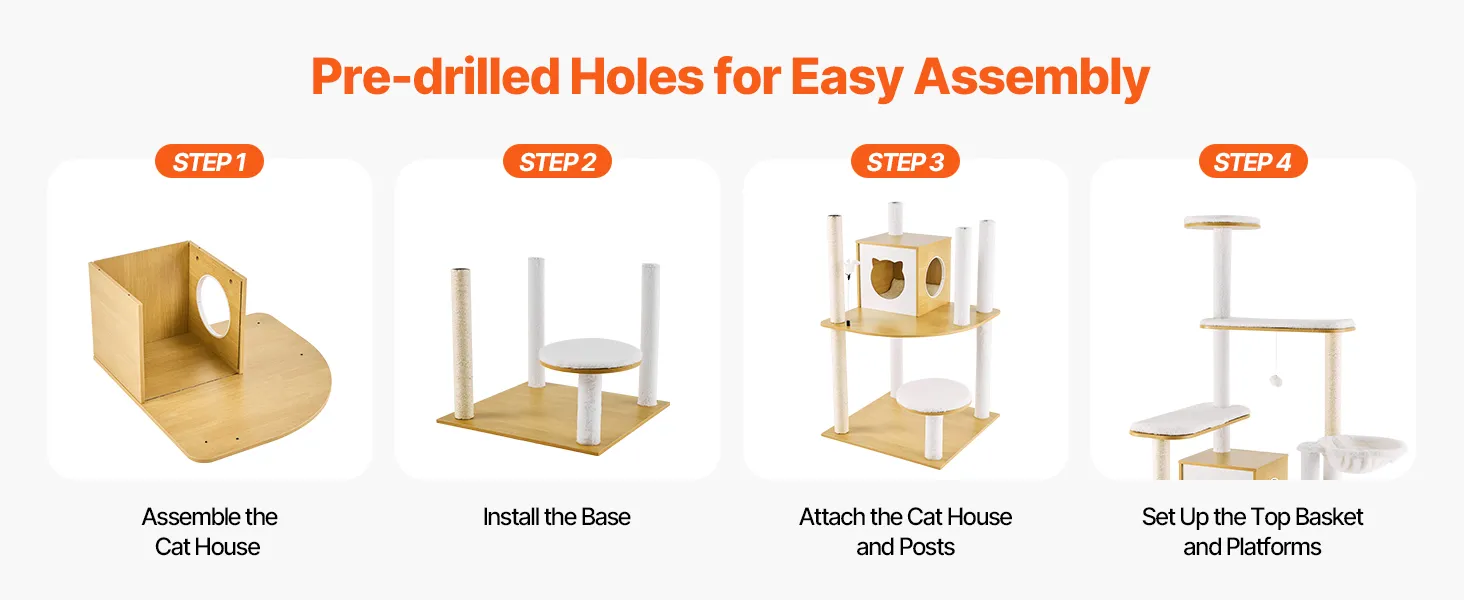 Pre-drilled Holes for Easy Assembly

STEP 1

Assemble the Cat House

STEP 2

Install the Base

STEP 3

Attach the Cat House and Posts

STEP 4

Set Up the Top Basket and Platforms