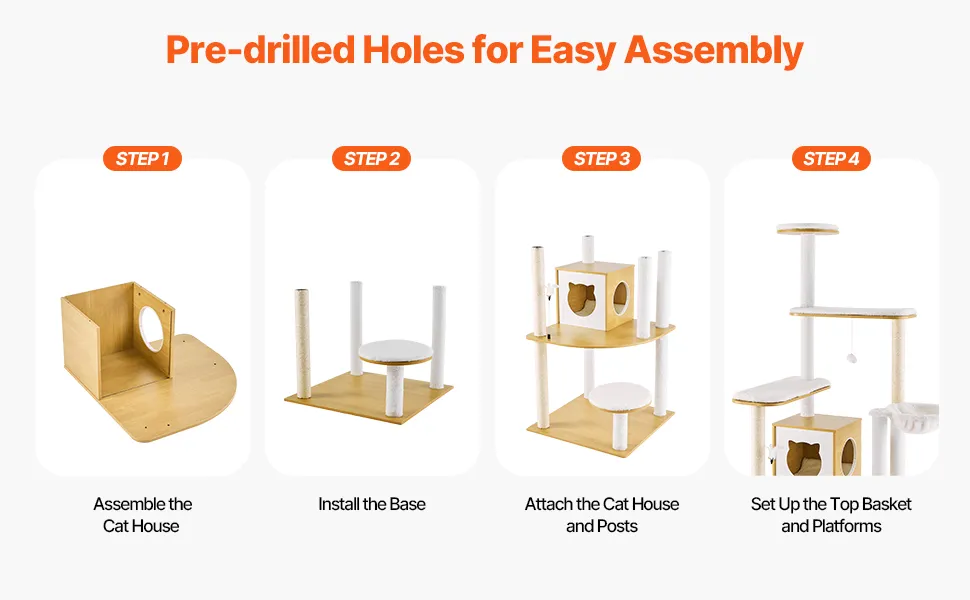 Pre-drilled Holes for Easy Assembly

STEP 1

Assemble the Cat House

STEP 2

Install the Base

STEP 3

Attach the Cat House and Posts

STEP 4

Set Up the Top Basket and Platforms