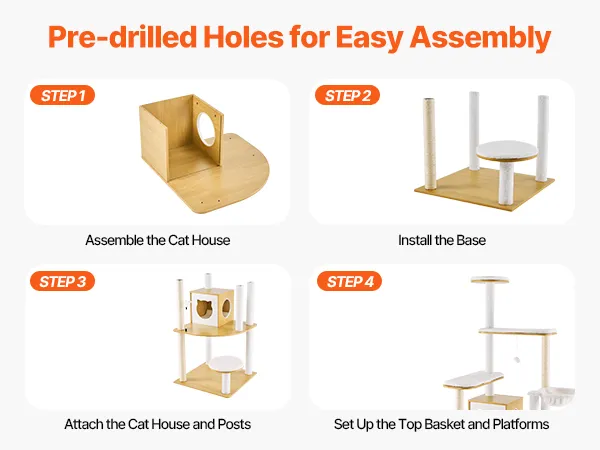 Pre-drilled Holes for Easy Assembly

STEP 1

Assemble the Cat House

STEP 2

Install the Base

STEP 3

Attach the Cat House and Posts

STEP 4

Set Up the Top Basket and Platforms