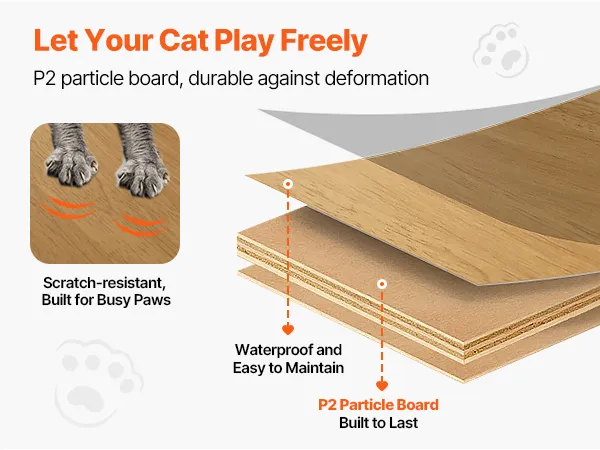 Let Your Cat Play Freely

P2 particle board, durable against deformation

Scratch-resistant, Built for Busy Paws

Waterproof and Easy to Maintain

P2 Particle Board
Built to Last