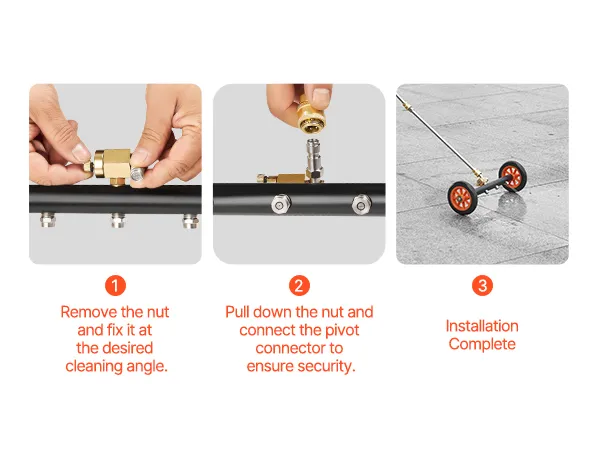 1

Remove the nut and fix it at the desired cleaning angle.

2

Pull down the nut and connect the pivot connector to ensure security.

3

Installation Complete