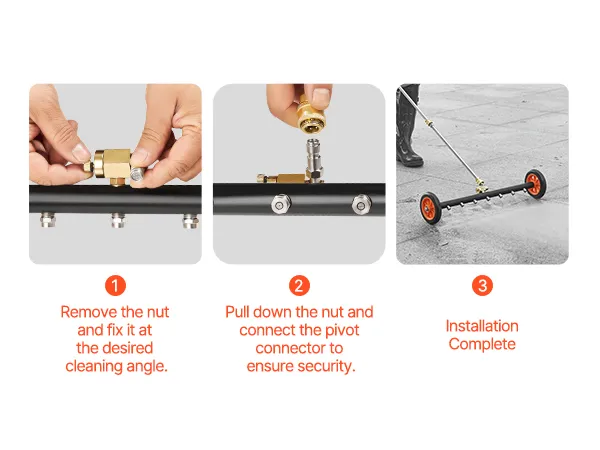 1

Remove the nut and fix it at the desired cleaning angle.

2

Pull down the nut and connect the pivot connector to ensure security.

3

Installation Complete