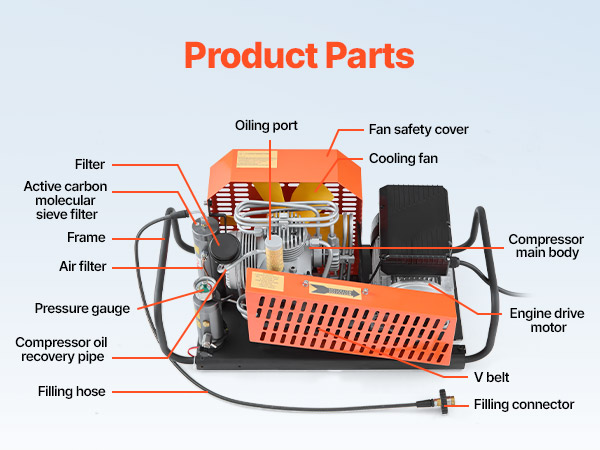 Product Parts

Oiling port

Fan safety cover

Cooling fan

Filter

Active carbon molecular sieve filter

Frame

Air filter

Pressure gauge

Compressor oil recovery pipe

Filling hose

Compressor main body

Engine drive motor

V belt

Filling connector