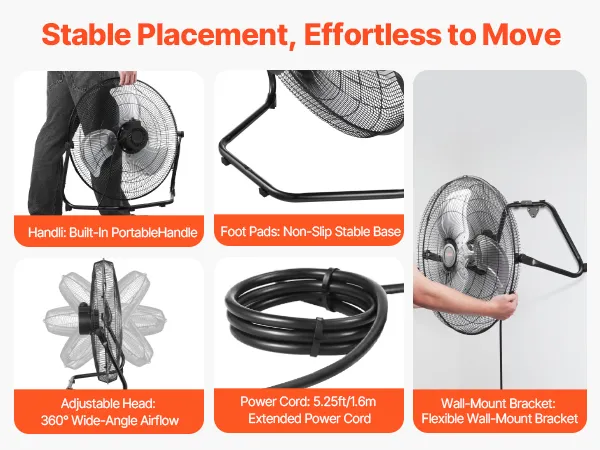 Stable Placement, Effortless to Move

Handli: Built-In PortableHandle

Foot Pads: Non-Slip Stable Base

Adjustable Head: 360° Wide-Angle Airflow

Power Cord: 5.25ft/1.6m Extended Power Cord

Wall-Mount Bracket: Flexible Wall-Mount Bracket