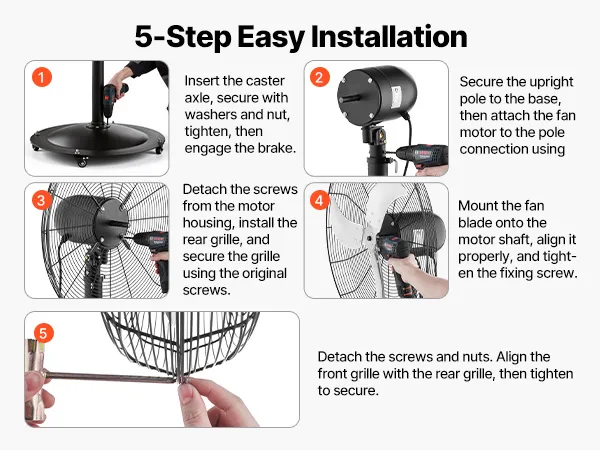 5-Step Easy Installation

1

Insert the caster axle, secure with washers and nut, tighten, then engage the brake.

2

Secure the upright pole to the base, then attach the fan motor to the pole connection using

3

Detach the screws from the motor housing, install the rear grille, and secure the grille using the original screws.

4

Mount the fan blade onto the motor shaft, align it properly, and tighten the fixing screw.

5

Detach the screws and nuts. Align the front grille with the rear grille, then tighten to secure.