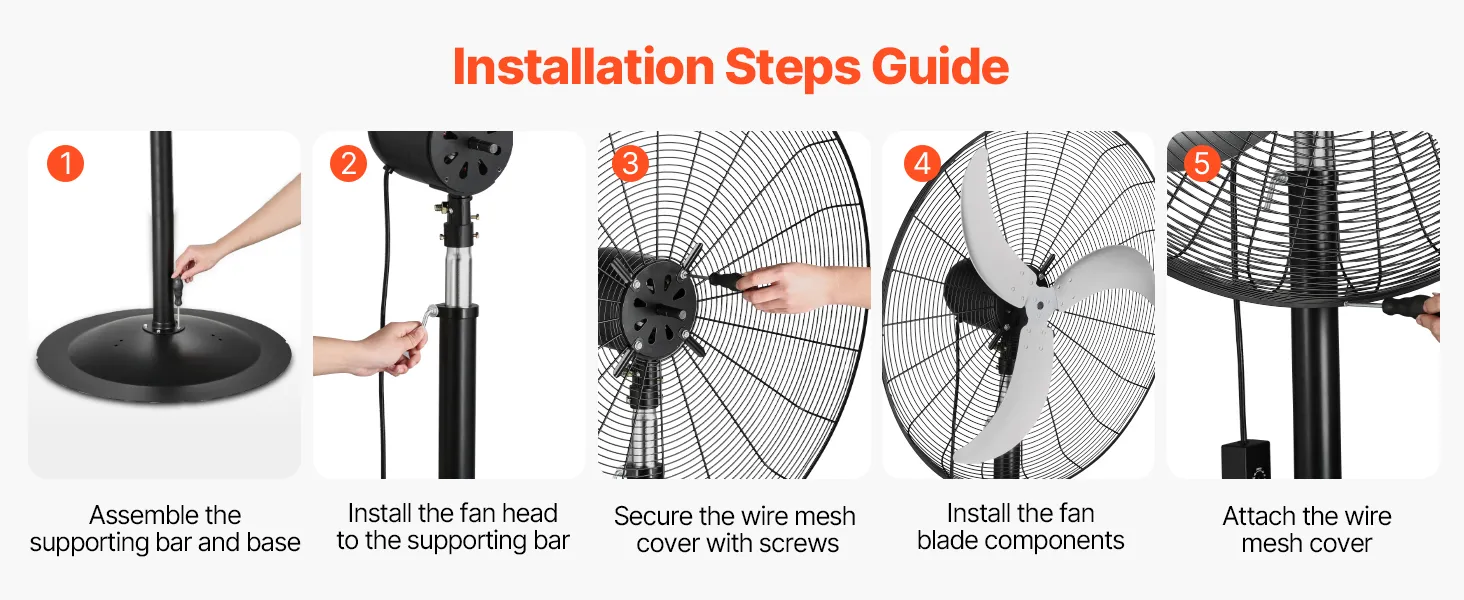 Installation Steps Guide

1

Assemble the supporting bar and base

2

Install the fan head to the supporting bar

3

Secure the wire mesh cover with screws

4

Install the fan blade components

5

Attach the wire mesh cover