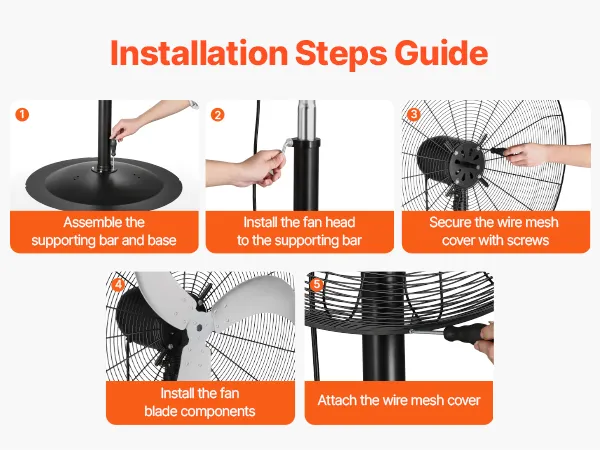 Installation Steps Guide

1
Assemble the supporting bar and base

2
Install the fan head to the supporting bar

3
Secure the wire mesh cover with screws

4
Install the fan blade components

5
Attach the wire mesh cover