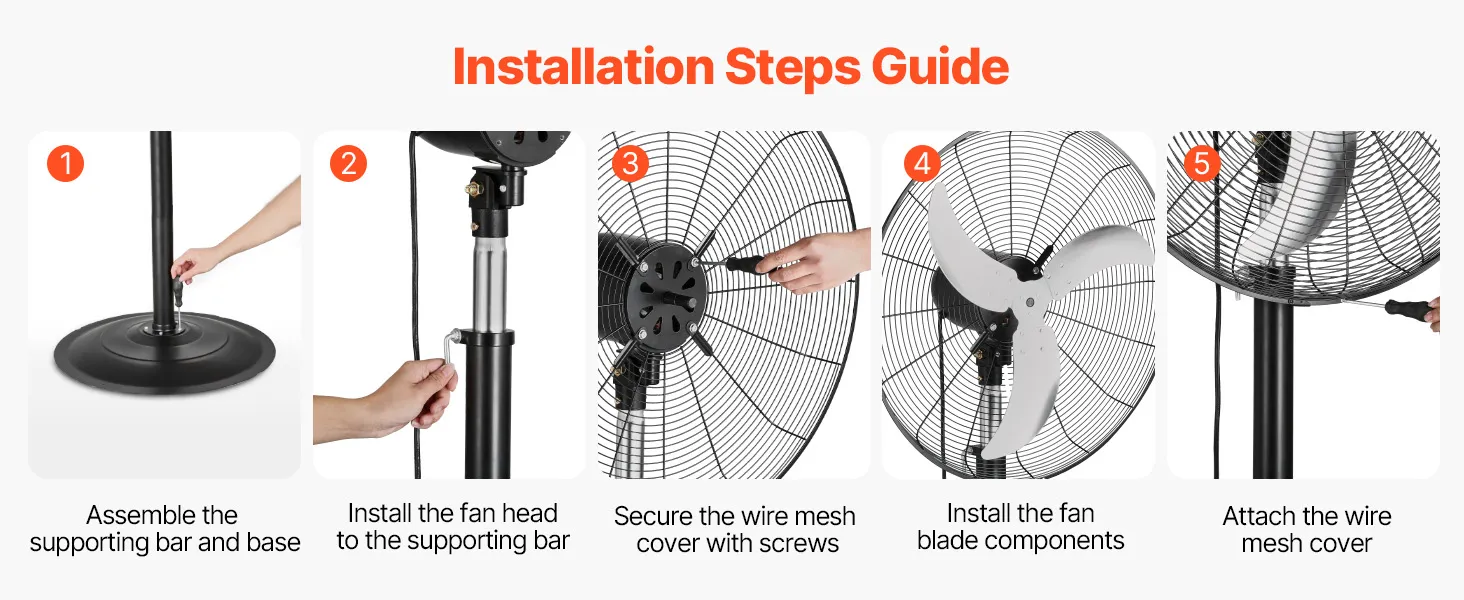 Installation Steps Guide

1

Assemble the supporting bar and base

2

Install the fan head to the supporting bar

3

Secure the wire mesh cover with screws

4

Install the fan blade components

5

Attach the wire mesh cover