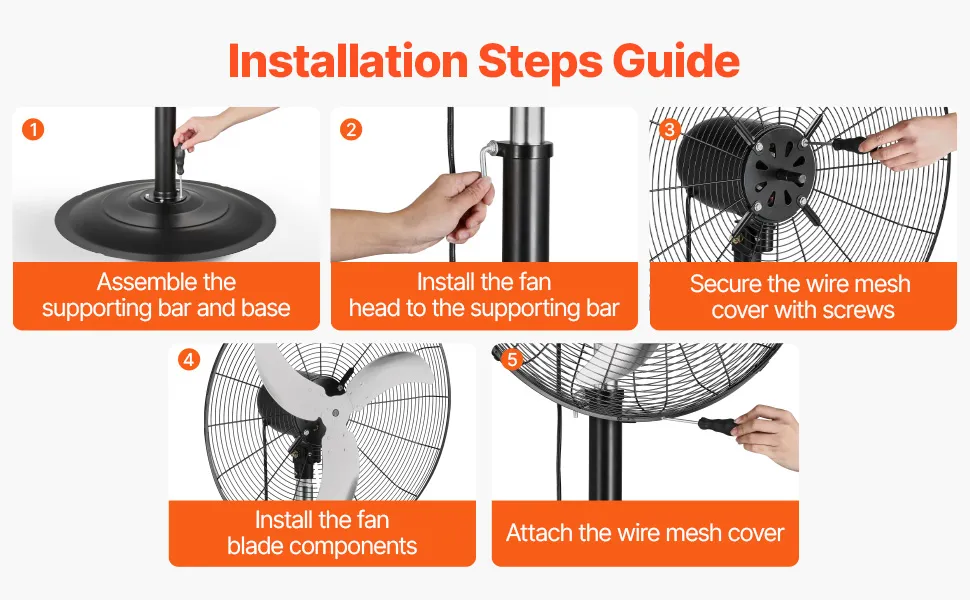 Installation Steps Guide

1
Assemble the supporting bar and base

2
Install the fan head to the supporting bar

3
Secure the wire mesh cover with screws

4
Install the fan blade components

5
Attach the wire mesh cover