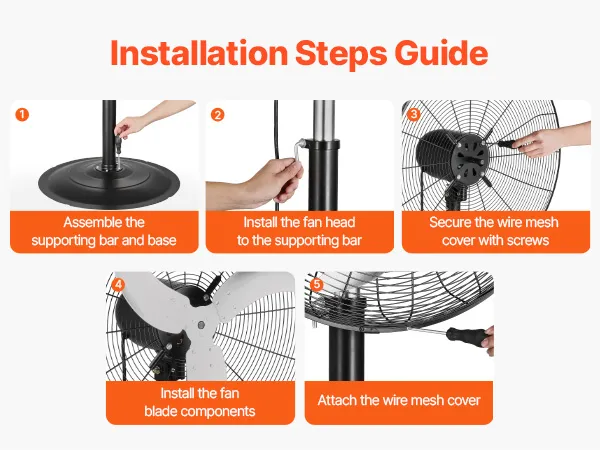 Installation Steps Guide

1
Assemble the supporting bar and base

2
Install the fan head to the supporting bar

3
Secure the wire mesh cover with screws

4
Install the fan blade components

5
Attach the wire mesh cover