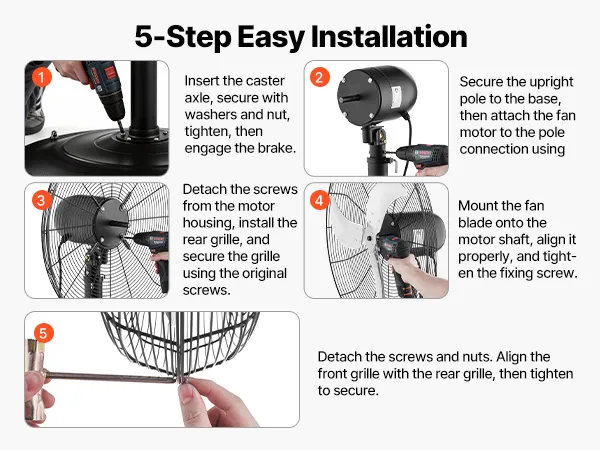 5-Step Easy Installation

1

Insert the caster axle, secure with washers and nut, tighten, then engage the brake.

2

Secure the upright pole to the base, then attach the fan motor to the pole connection using

3

Detach the screws from the motor housing, install the rear grille, and secure the grille using the original screws.

4

Mount the fan blade onto the motor shaft, align it properly, and tighten the fixing screw.

5

Detach the screws and nuts. Align the front grille with the rear grille, then tighten to secure.