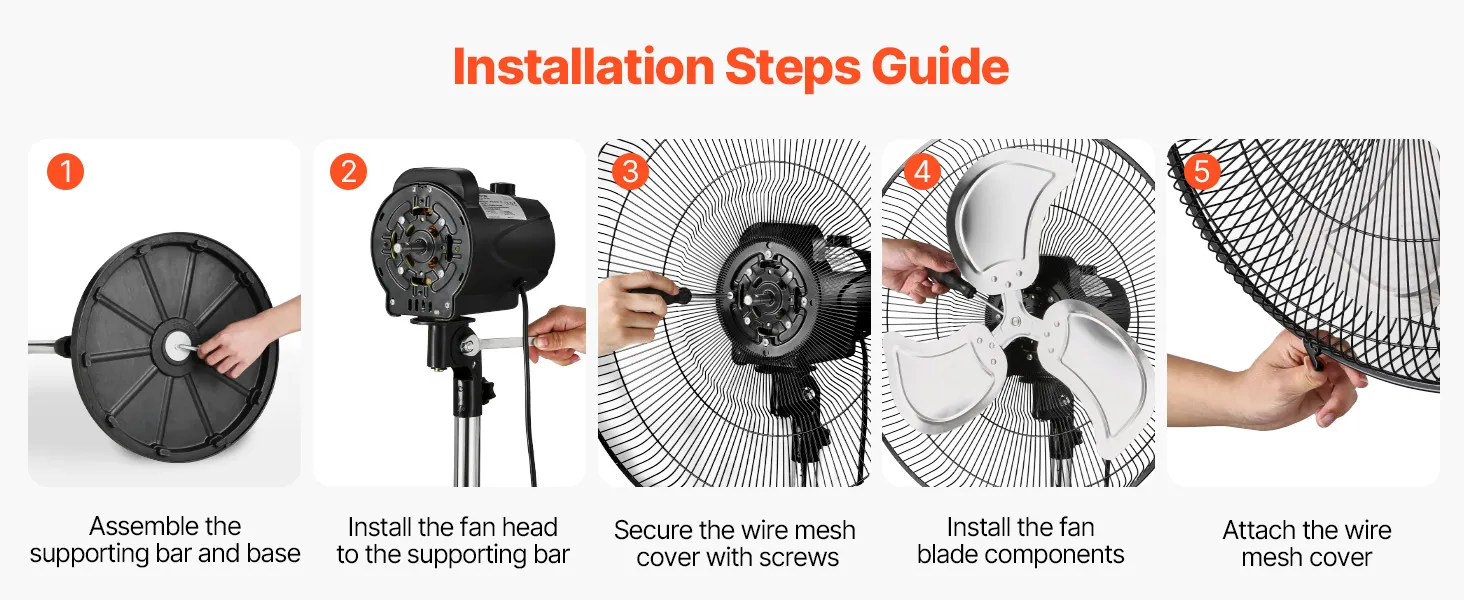 Installation Steps Guide

1

Assemble the supporting bar and base

2

Install the fan head to the supporting bar

3

Secure the wire mesh cover with screws

4

Install the fan blade components

5

Attach the wire mesh cover