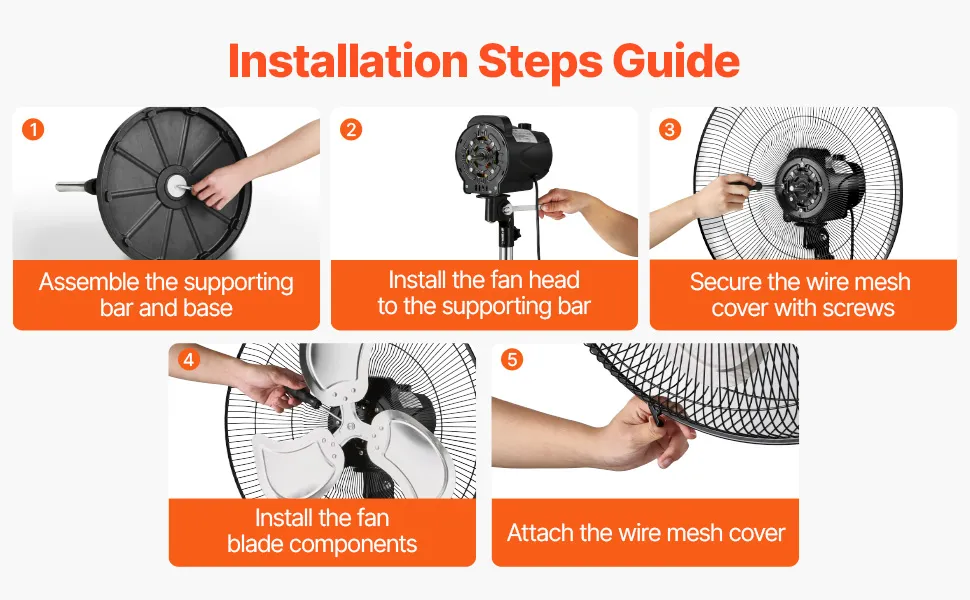 Installation Steps Guide

1
Assemble the supporting bar and base

2
Install the fan head to the supporting bar

3
Secure the wire mesh cover with screws

4
Install the fan blade components

5
Attach the wire mesh cover