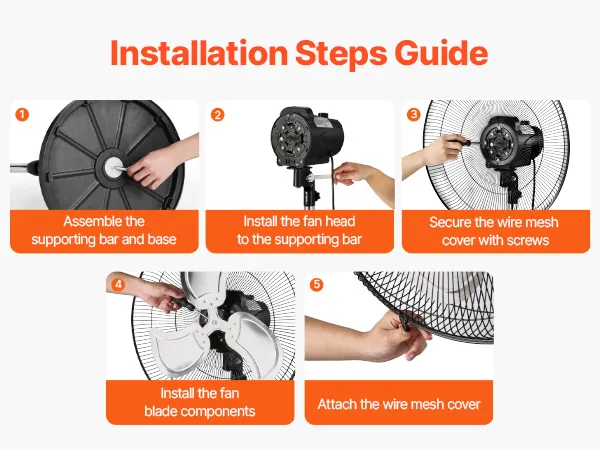 Installation Steps Guide

1
Assemble the supporting bar and base

2
Install the fan head to the supporting bar

3
Secure the wire mesh cover with screws

4
Install the fan blade components

5
Attach the wire mesh cover