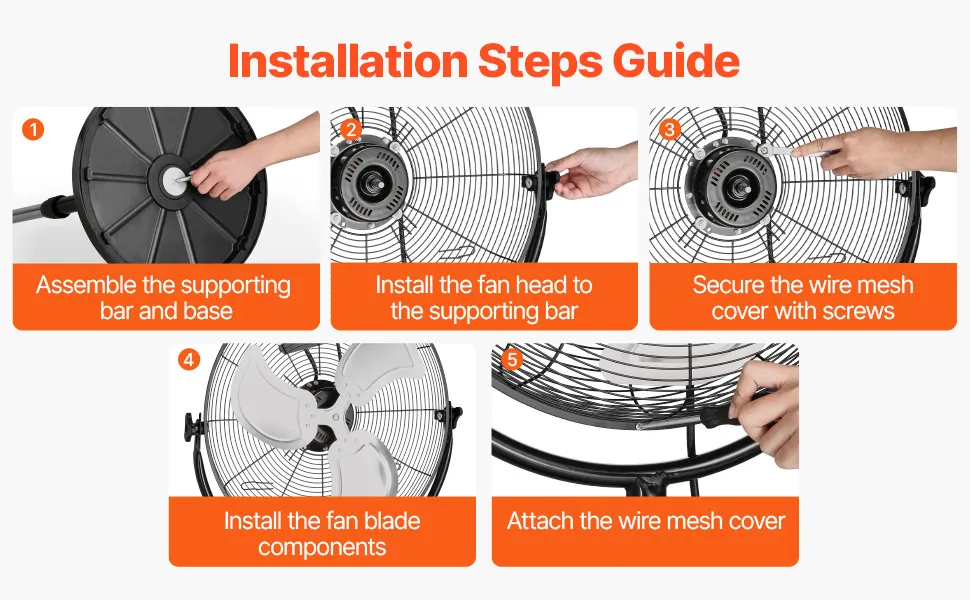 Installation Steps Guide

1
Assemble the supporting bar and base

2
Install the fan head to the supporting bar

3
Secure the wire mesh cover with screws

4
Install the fan blade components

5
Attach the wire mesh cover