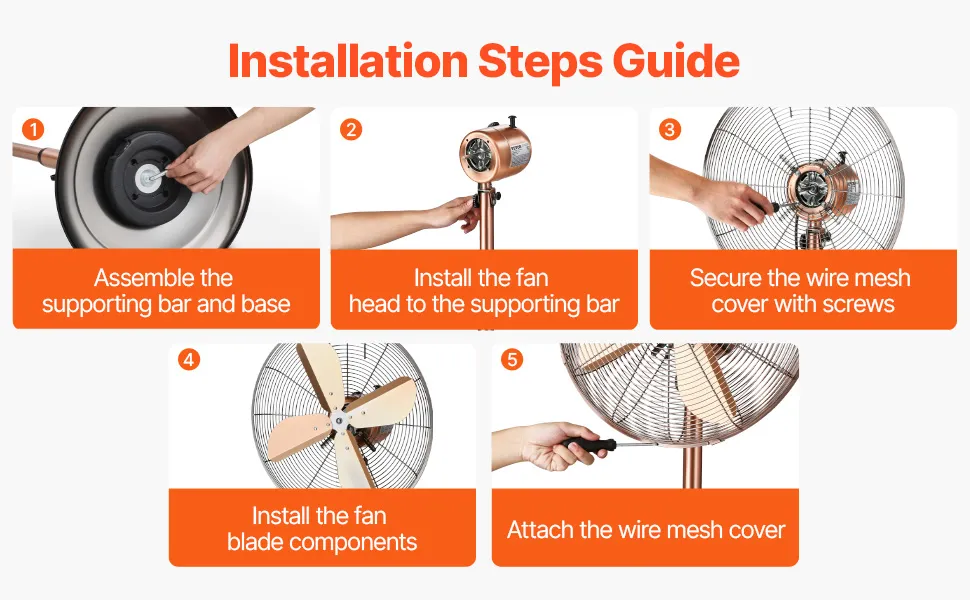 Installation Steps Guide

1
Assemble the supporting bar and base

2
Install the fan head to the supporting bar

3
Secure the wire mesh cover with screws

4
Install the fan blade components

5
Attach the wire mesh cover