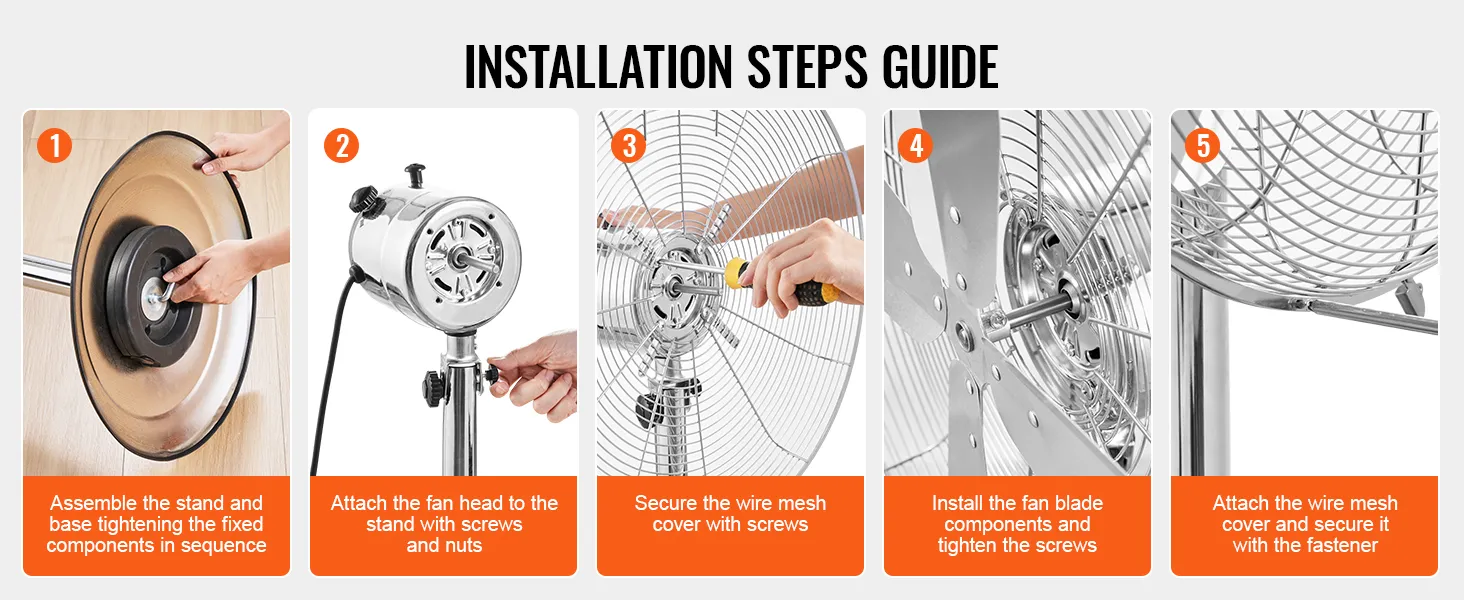 INSTALLATION STEPS GUIDE

1
Assemble the stand and base tightening the fixed components in sequence

2
Attach the fan head to the stand with screws and nuts

3
Secure the wire mesh cover with screws

4
Install the fan blade components and tighten the screws

5
Attach the wire mesh cover and secure it with the fastener